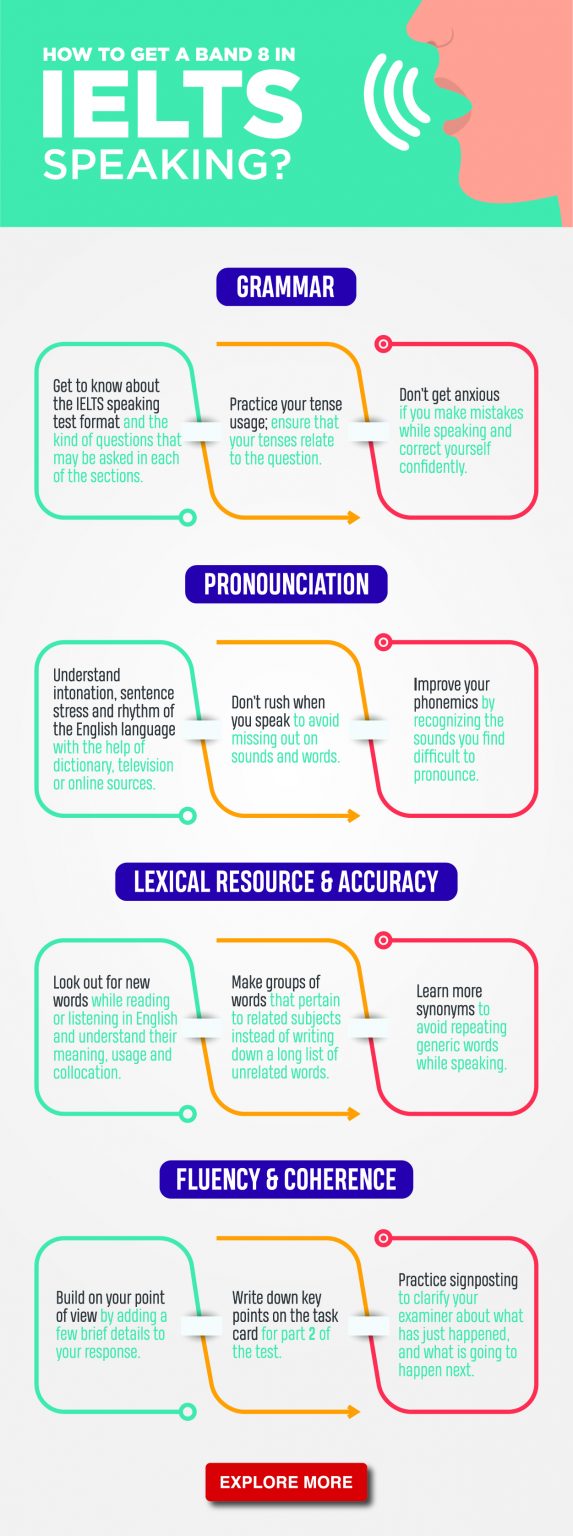 HOW TO GET A BAND 8 IN IELTS SPEAKING?

GRAMMAR

Get to know about the IELTS speaking test format and the kind of questions that may be asked in each of the sections.

Practice your tense usage; ensure that your tenses relate to the question.

Don't get anxious if you make mistakes while speaking and correct yourself confidently.

PRONOUNCIATION

Understand intonation, sentence stress and rhythm of the English language with the help of dictionary, television or online sources.

Don't rush when you speak to avoid missing out on sounds and words.

Improve your phonemics by recognizing the sounds you find difficult to pronounce.

LEXICAL RESOURCE & ACCURACY

Look out for new words while reading or listening in English and understand their meaning, usage and collocation.

Make groups of words that pertain to related subjects instead of writing down a long list of unrelated words.

Learn more synonyms to avoid repeating generic words while speaking.

FLUENCY & COHERENCE

Build on your point of view by adding a few brief details to your response.

Write down key points on the task card for part 2 of the test.

Practice signposting to clarify your examiner about what has just happened, and what is going to happen next.

EXPLORE MORE